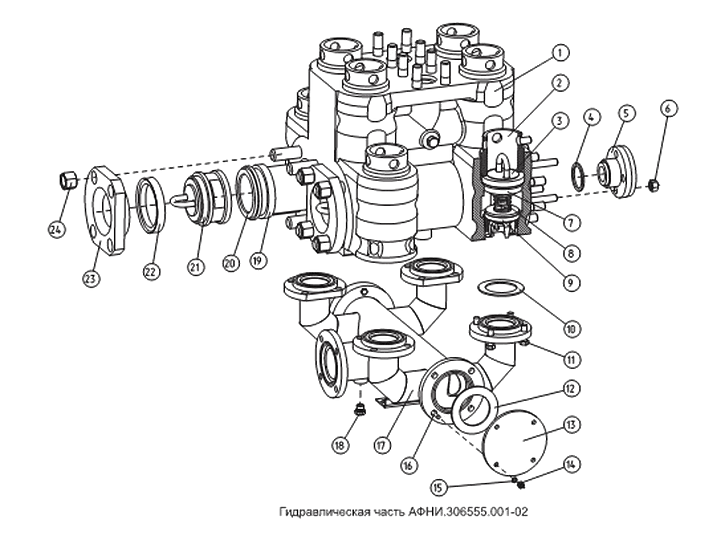 1
2
3
4
5
6
7
8
9
10
11
12
13
14
15
16
17
18
19
20
21
22
23
24

Гидравлическая часть АФНИ.306555.001-02